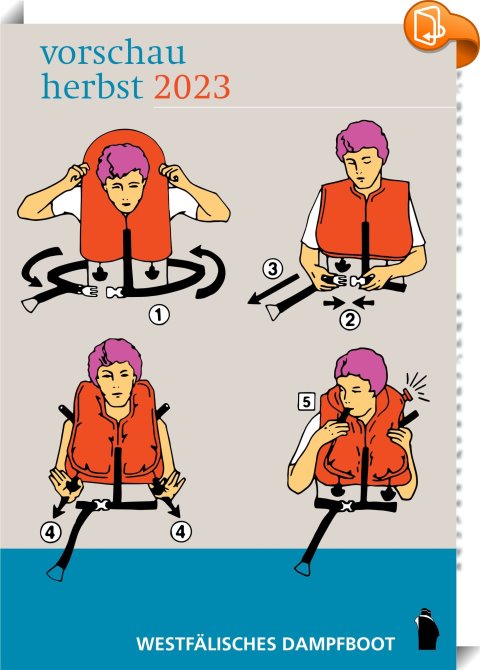 vorschau
herbst 2023

1

3

2

4

4

5

WESTFÄLISCHES DAMPFBOOT